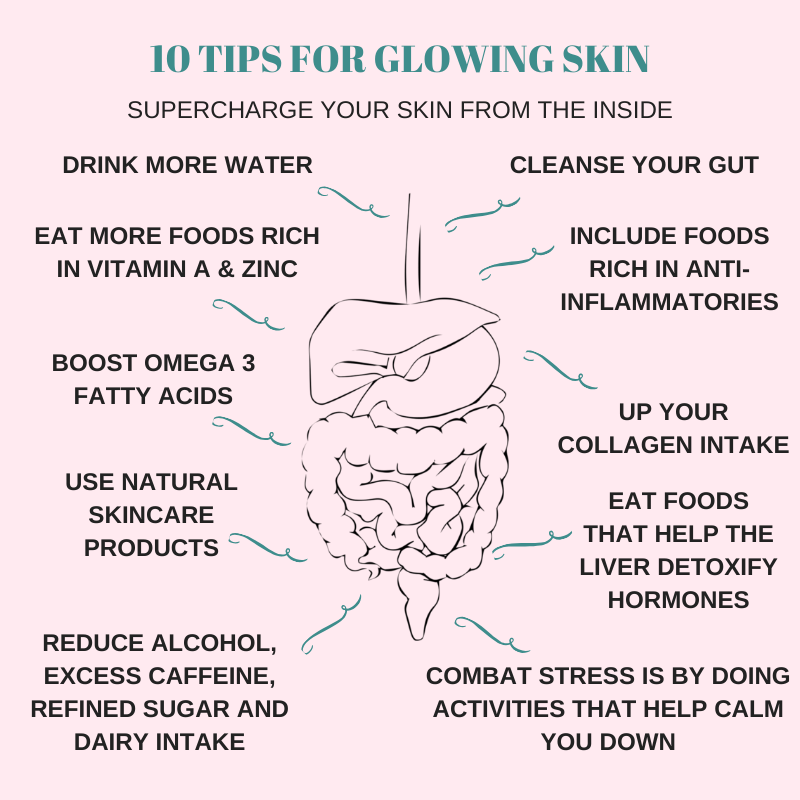 10 TIPS FOR GLOWING SKIN

SUPERCHARGE YOUR SKIN FROM THE INSIDE

DRINK MORE WATER

EAT MORE FOODS RICH IN VITAMIN A & ZINC

BOOST OMEGA 3 FATTY ACIDS

USE NATURAL SKINCARE PRODUCTS

REDUCE ALCOHOL, EXCESS CAFFEINE, REFINED SUGAR AND DAIRY INTAKE

CLEANSE YOUR GUT

INCLUDE FOODS RICH IN ANTI-INFLAMMATORIES

UP YOUR COLLAGEN INTAKE

EAT FOODS THAT HELP THE LIVER DETOXIFY HORMONES

COMBAT STRESS IS BY DOING ACTIVITIES THAT HELP CALM YOU DOWN